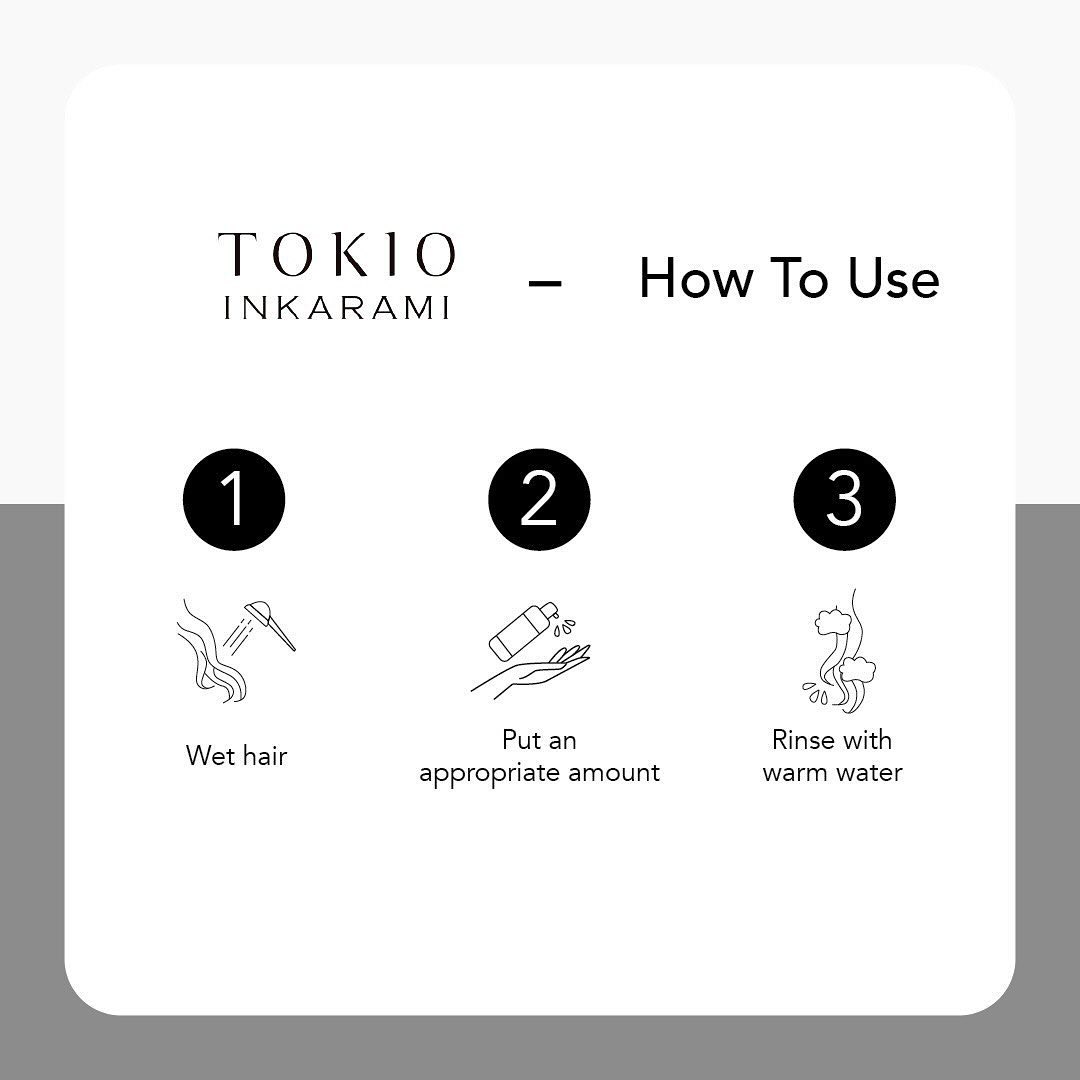 TOKIO
INKARAMI

– How To Use

1

Wet hair

2

Put an appropriate amount

3

Rinse with warm water