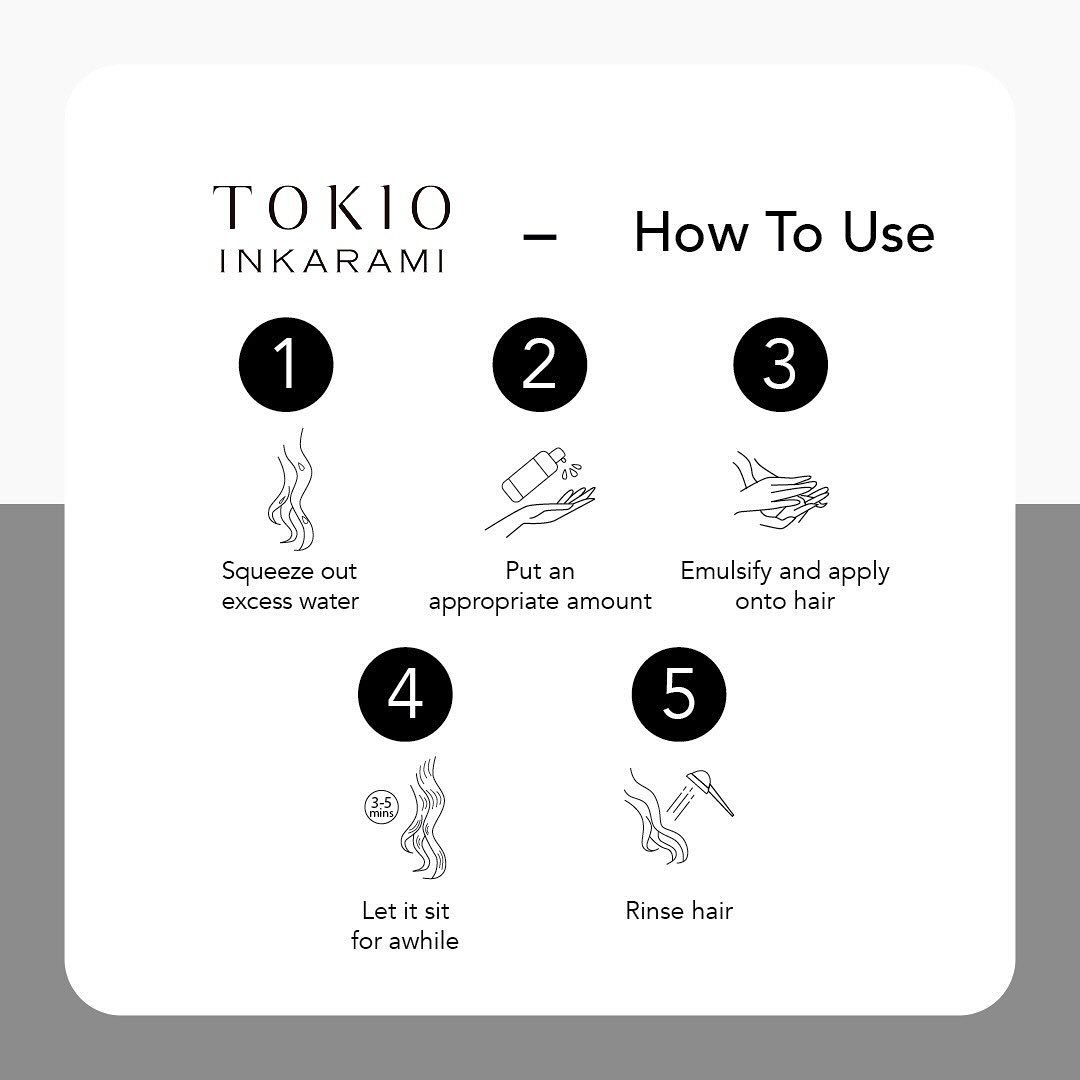 TOKIO
INKARAMI

– How To Use

1

Squeeze out excess water

2

Put an appropriate amount

3

Emulsify and apply onto hair

4

3-5 mins

Let it sit for awhile

5

Rinse hair